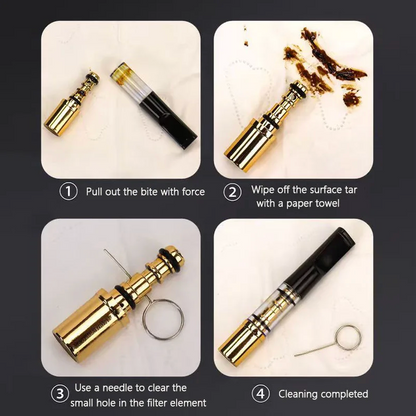 ① Pull out the bite with force

② Wipe off the surface tar with a paper towel

③ Use a needle to clear the small hole in the filter element

④ Cleaning completed