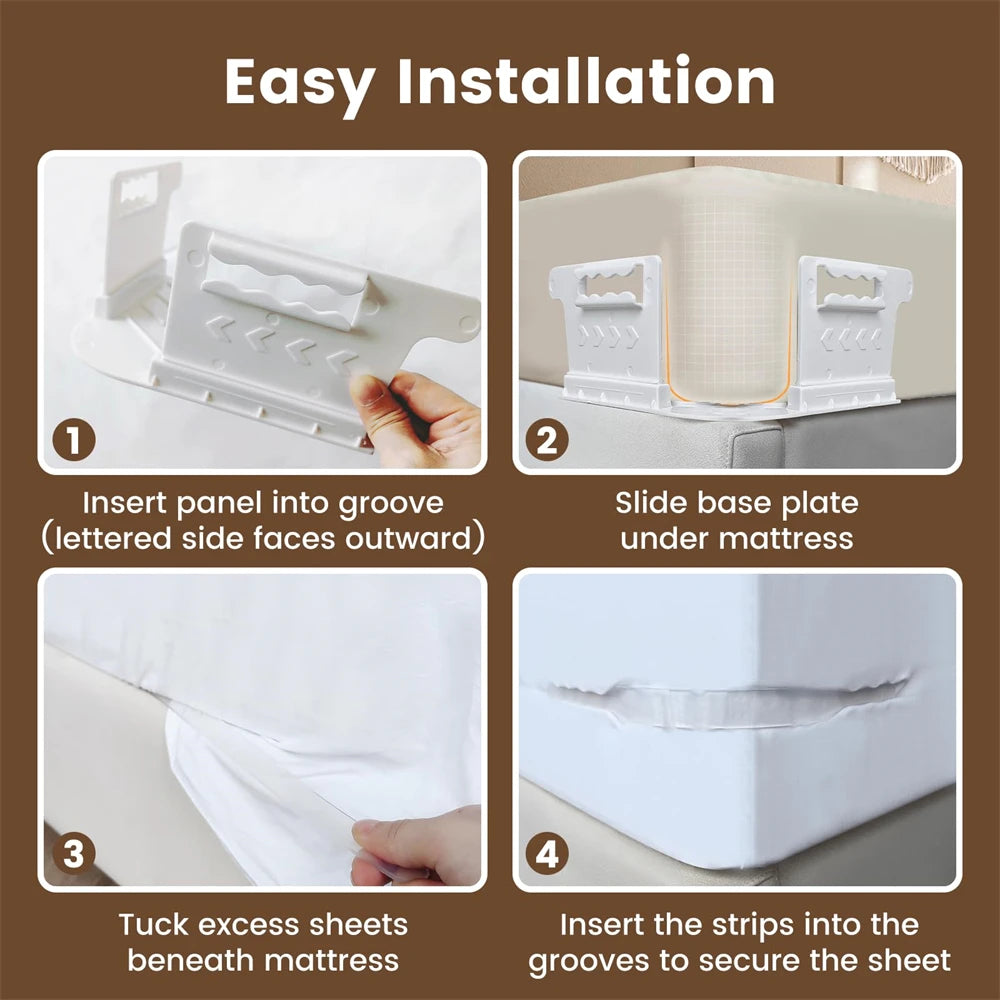 Easy Installation

1

Insert panel into groove (lettered side faces outward)

2

Slide base plate under mattress

3

Tuck excess sheets beneath mattress

4

Insert the strips into the grooves to secure the sheet