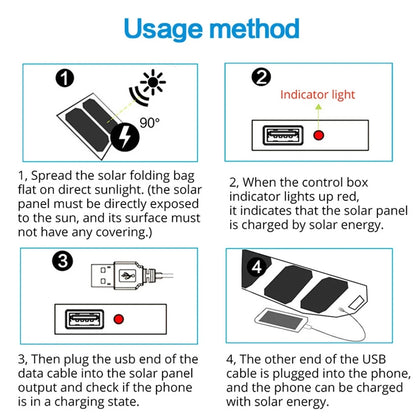 Usage method

1

90°

1, Spread the solar folding bag flat on direct sunlight. (the solar panel must be directly exposed to the sun, and its surface must not have any covering.)

2

Indicator light

2, When the control box indicator lights up red, it indicates that the solar panel is charged by solar energy.

3

3, Then plug the usb end of the data cable into the solar panel output and check if the phone is in a charging state.

4

4, The other end of the USB cable is plugged into the phone, and the phone can be charged with solar energy.