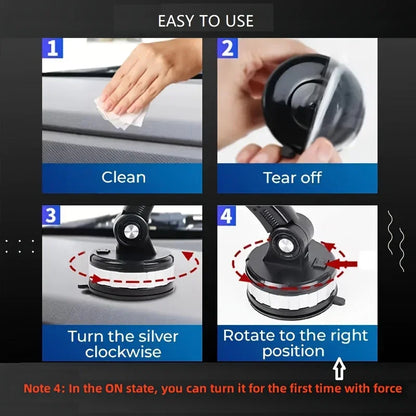 EASY TO USE

1

Clean

2

Tear off

3

Turn the silver clockwise

4

Rotate to the right position

Note 4: In the ON state, you can turn it for the first time with force