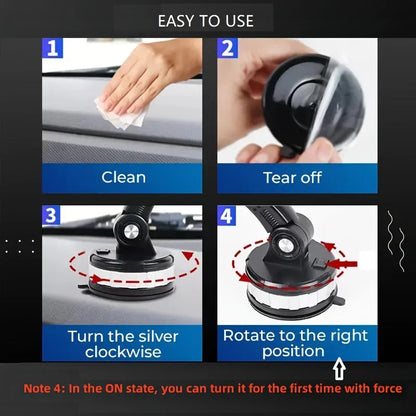 EASY TO USE

1

Clean

2

Tear off

3

Turn the silver clockwise

4

Rotate to the right position

Note 4: In the ON state, you can turn it for the first time with force