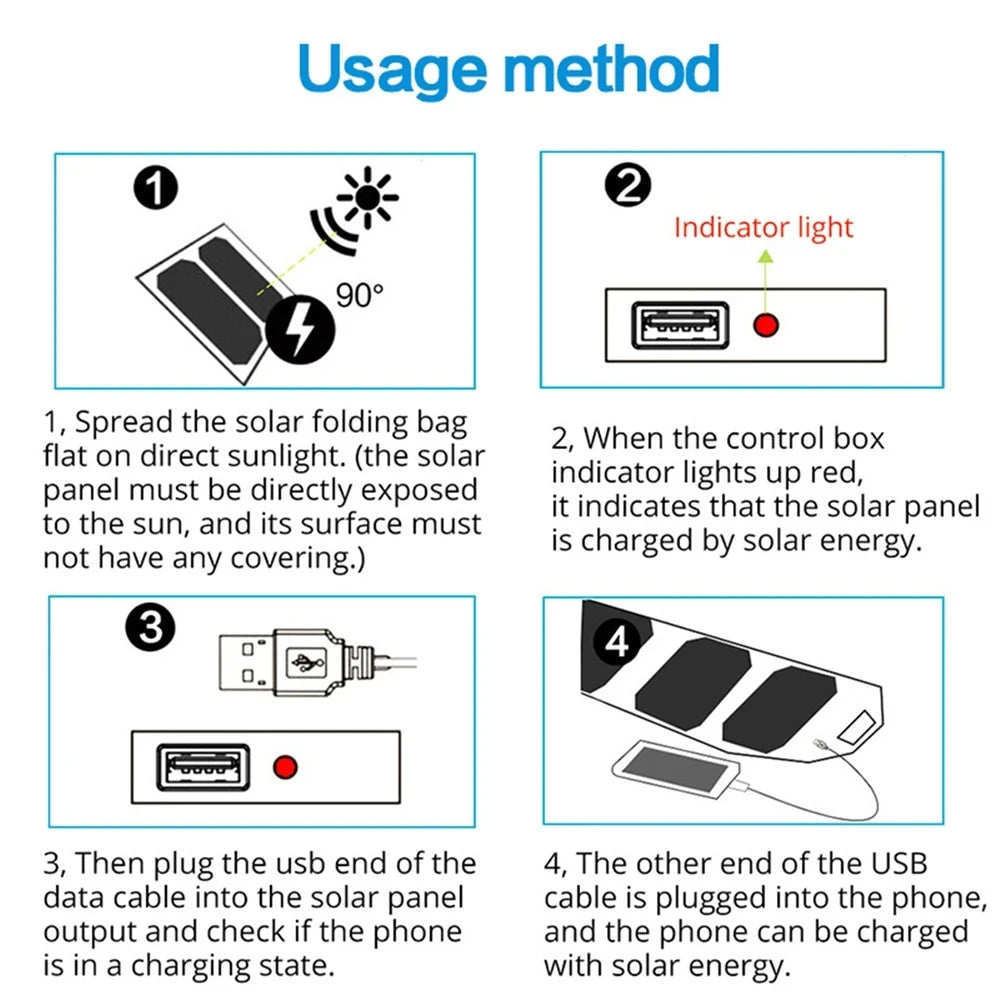 Usage method

1

90°

1, Spread the solar folding bag flat on direct sunlight. (the solar panel must be directly exposed to the sun, and its surface must not have any covering.)

2

Indicator light

2, When the control box indicator lights up red, it indicates that the solar panel is charged by solar energy.

3

3, Then plug the usb end of the data cable into the solar panel output and check if the phone is in a charging state.

4

4, The other end of the USB cable is plugged into the phone, and the phone can be charged with solar energy.