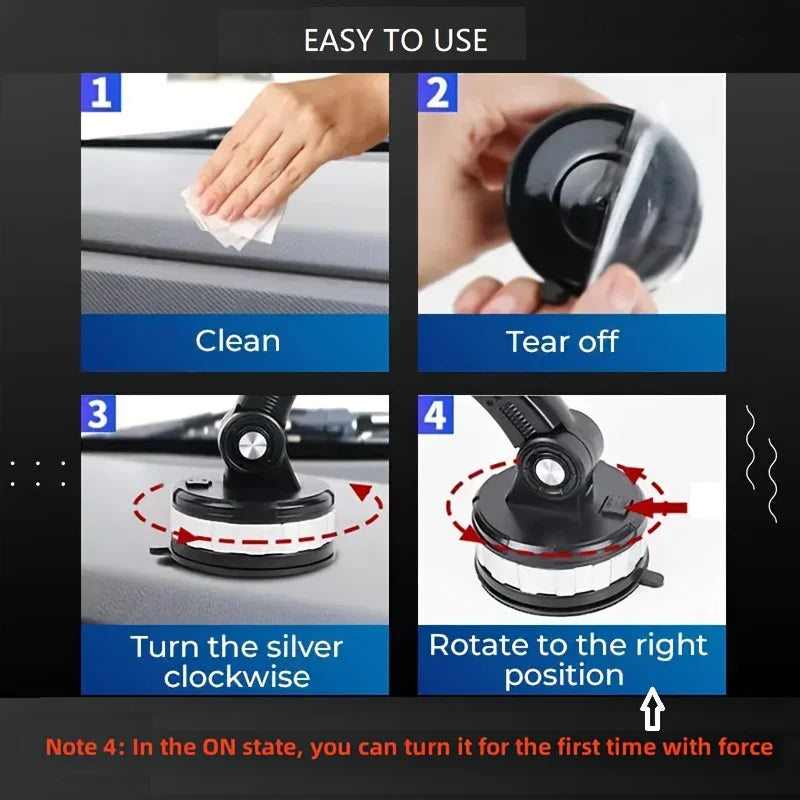 EASY TO USE

1

Clean

2

Tear off

3

Turn the silver clockwise

4

Rotate to the right position

Note 4: In the ON state, you can turn it for the first time with force